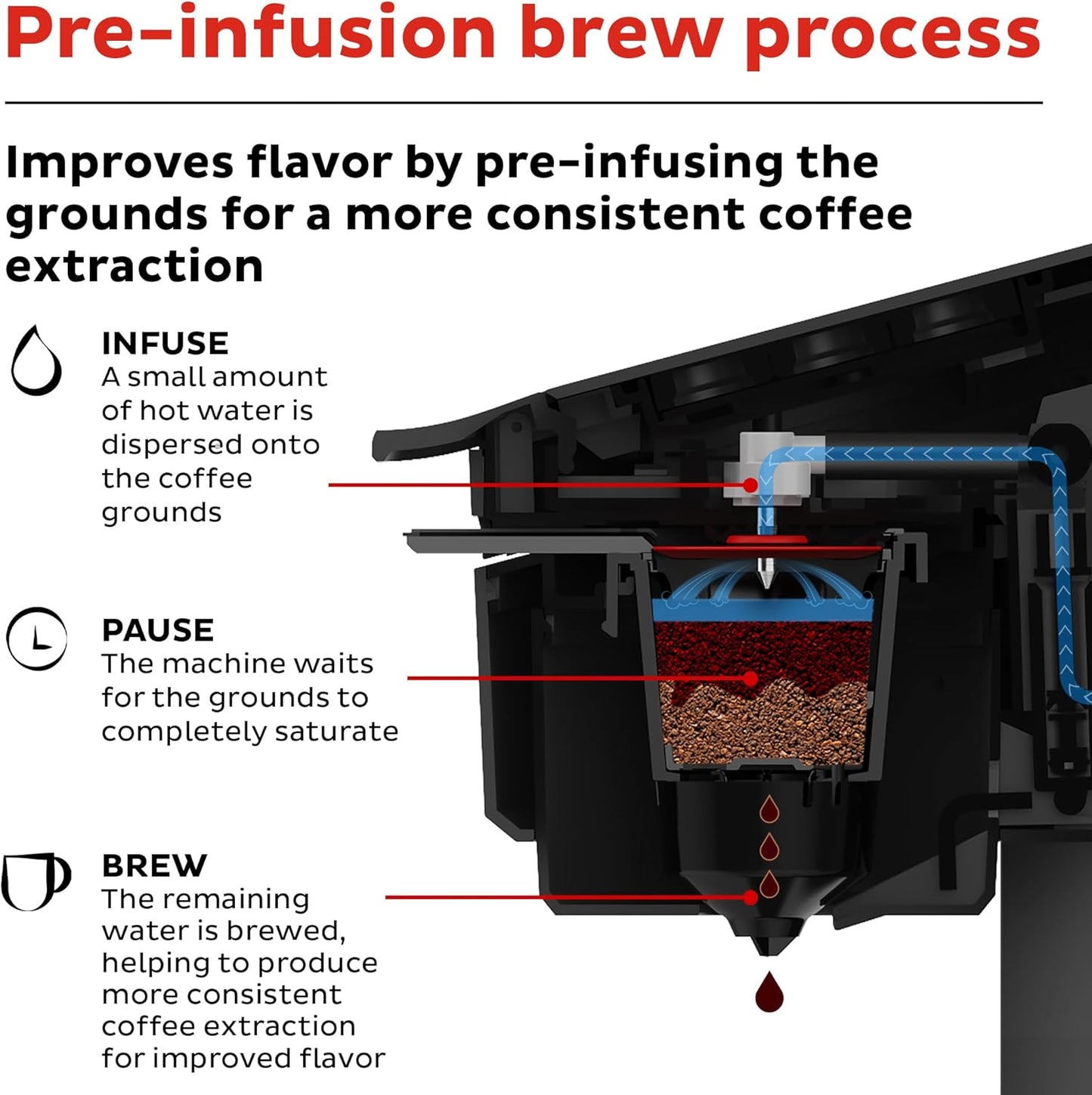 Pre-infusion brew process

Improves flavor by pre-infusing the grounds for a more consistent coffee extraction

INFUSE
A small amount of hot water is dispersed onto the coffee grounds

PAUSE
The machine waits for the grounds to completely saturate

BREW
The remaining water is brewed, helping to produce more consistent coffee extraction for improved flavor